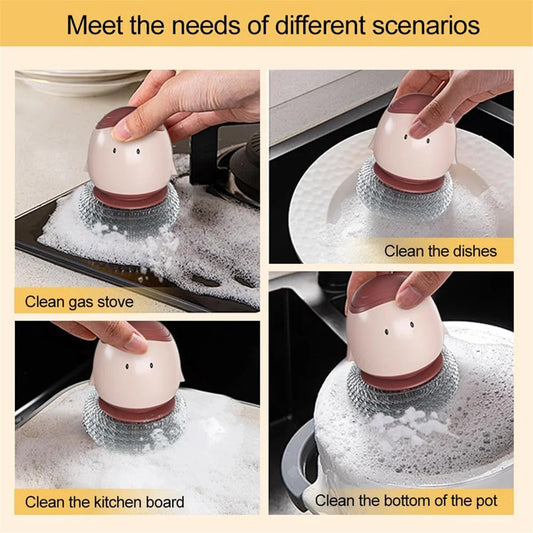 Meet the needs of different scenarios

Clean gas stove

Clean the dishes

Clean the kitchen board

Clean the bottom of the pot