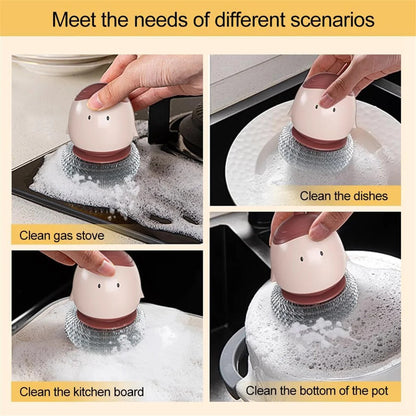 Meet the needs of different scenarios

Clean gas stove

Clean the dishes

Clean the kitchen board

Clean the bottom of the pot