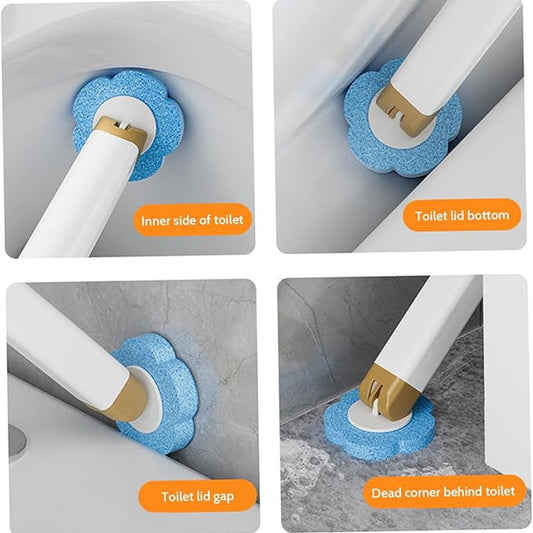 Inner side of toilet

Toilet lid bottom

Toilet lid gap

Dead corner behind toilet