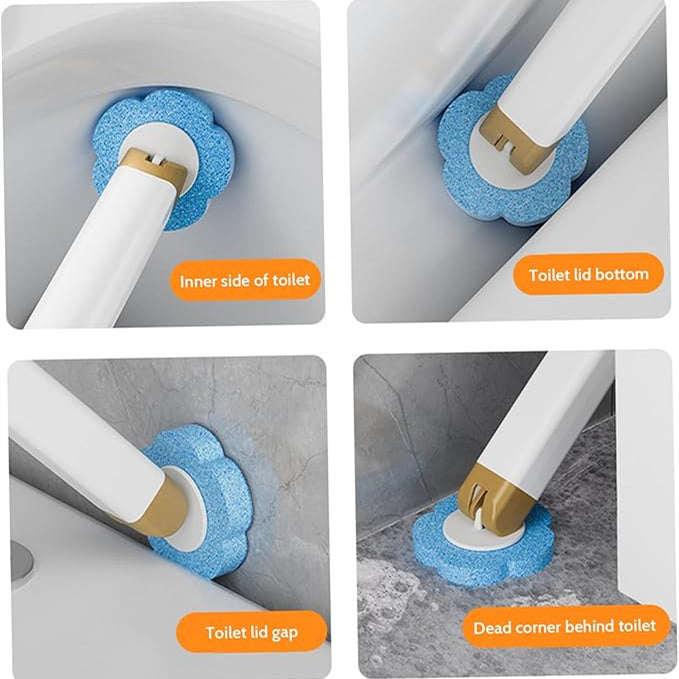 Inner side of toilet

Toilet lid bottom

Toilet lid gap

Dead corner behind toilet