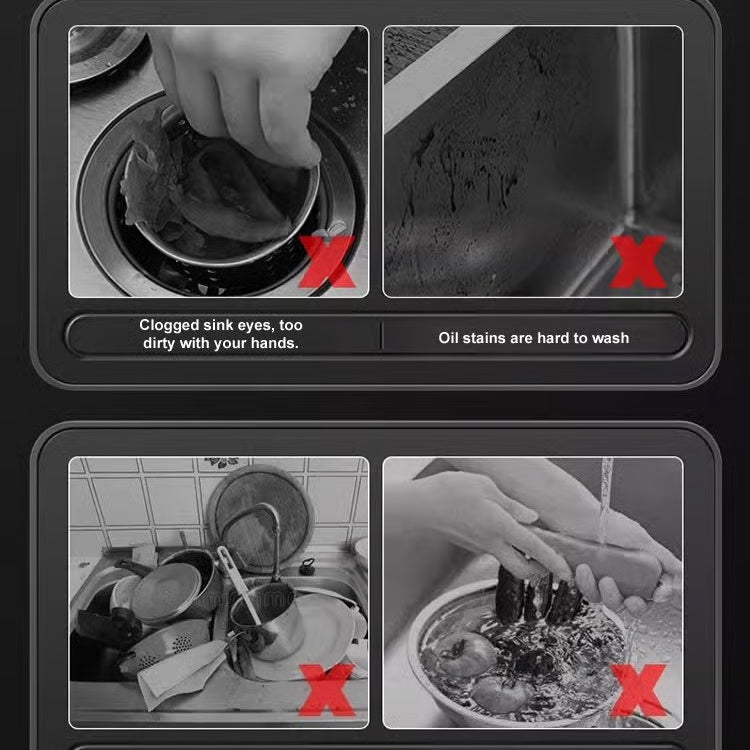 Clogged sink eyes, too dirty with your hands.

Oil stains are hard to wash